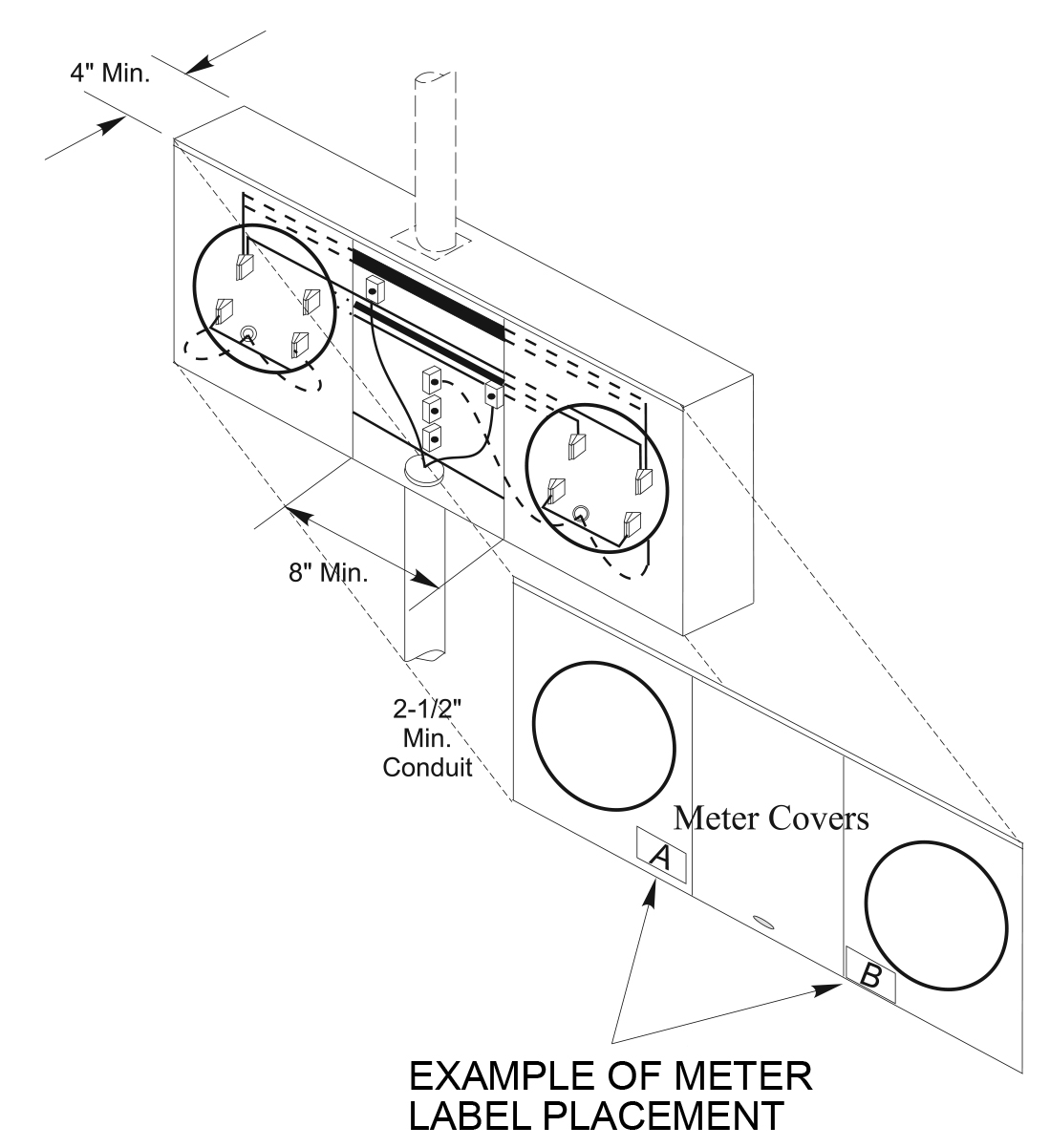 4" Min.

8" Min.

2-1/2"
Min.
Conduit

Meter Covers

A

B

EXAMPLE OF METER
LABEL PLACEMENT